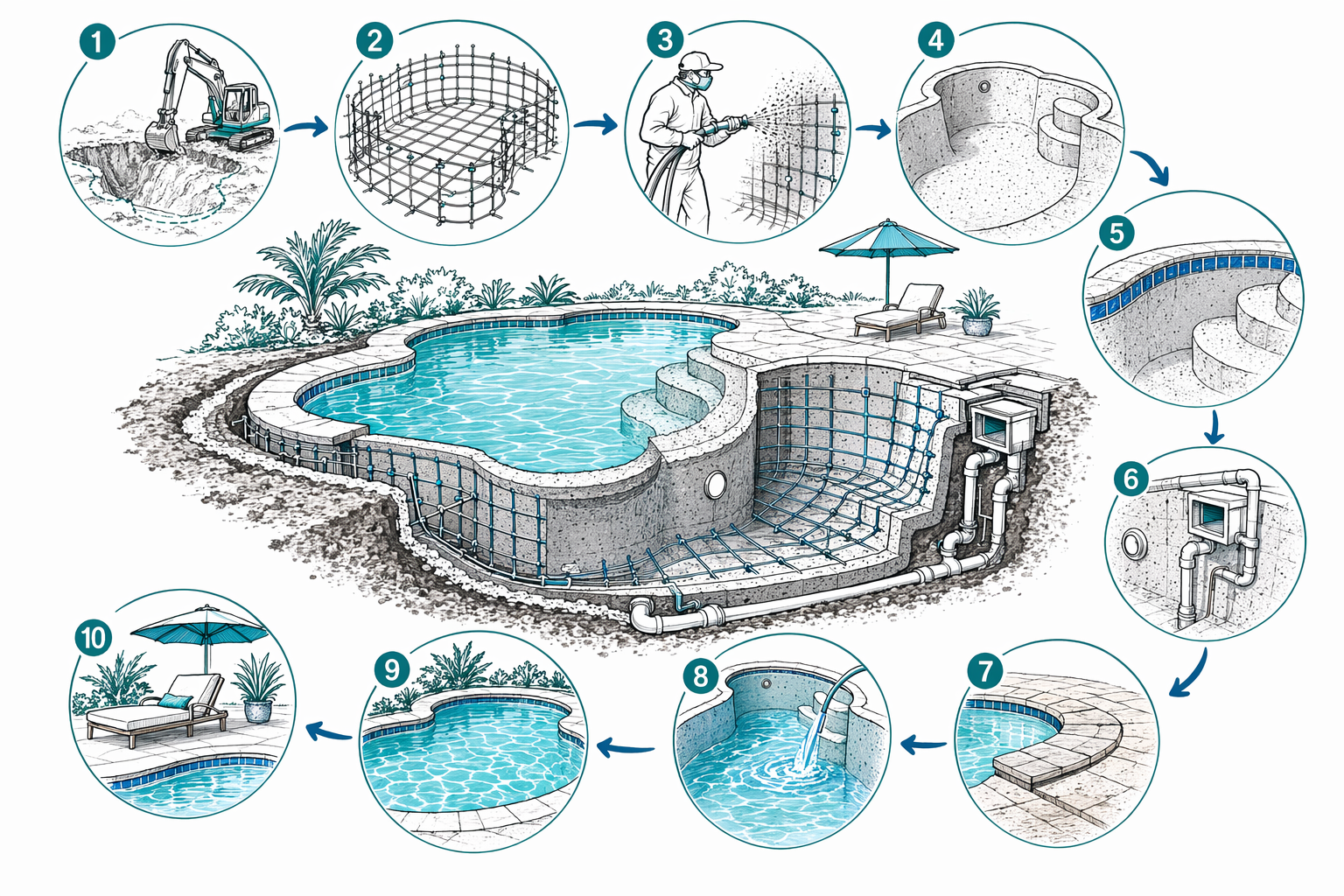 1
2
3
4
5
6
7
8
9
10